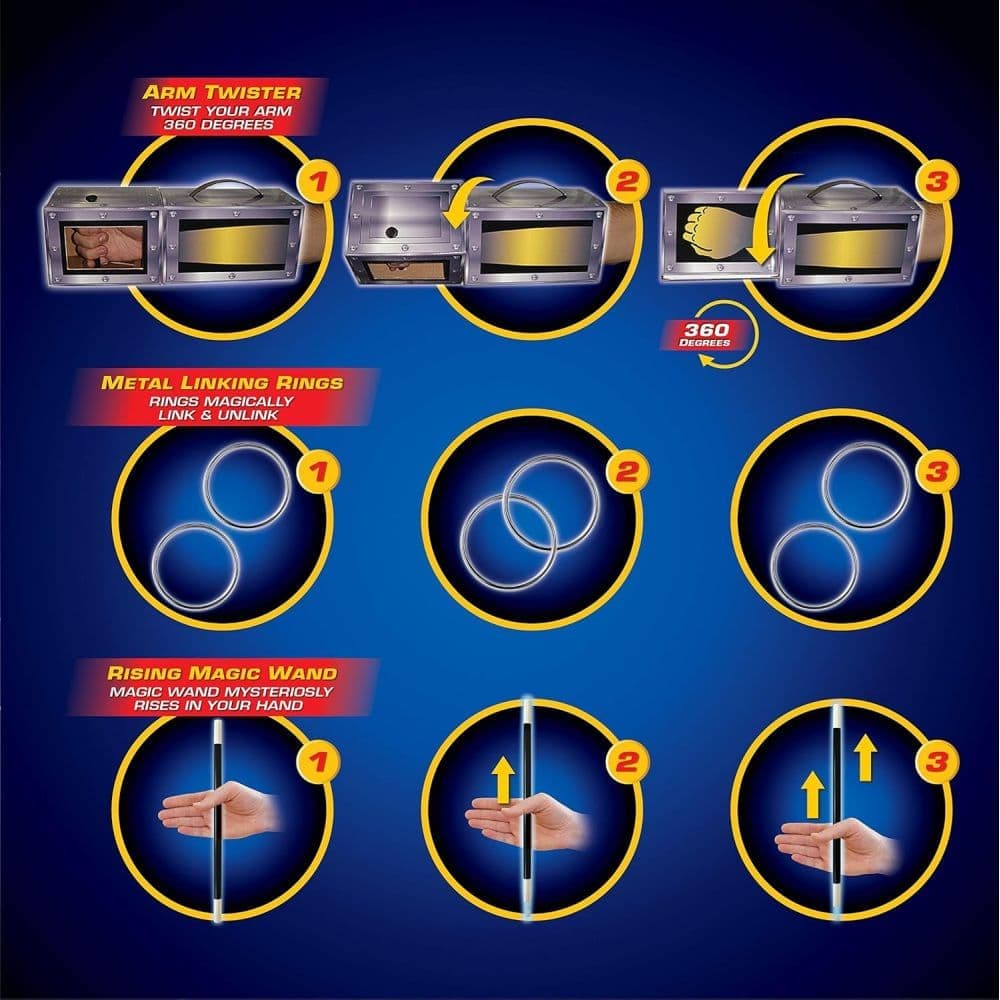 ARM TWISTER
TWIST YOUR ARM 360 DEGREES

1

2

3

360 DEGREES

METAL LINKING RINGS
RINGS MAGICALLY LINK & UNLINK

1

2

3

RISING MAGIC WAND
MAGIC WAND MYSTERIOSLY RISES IN YOUR HAND

1

2

3